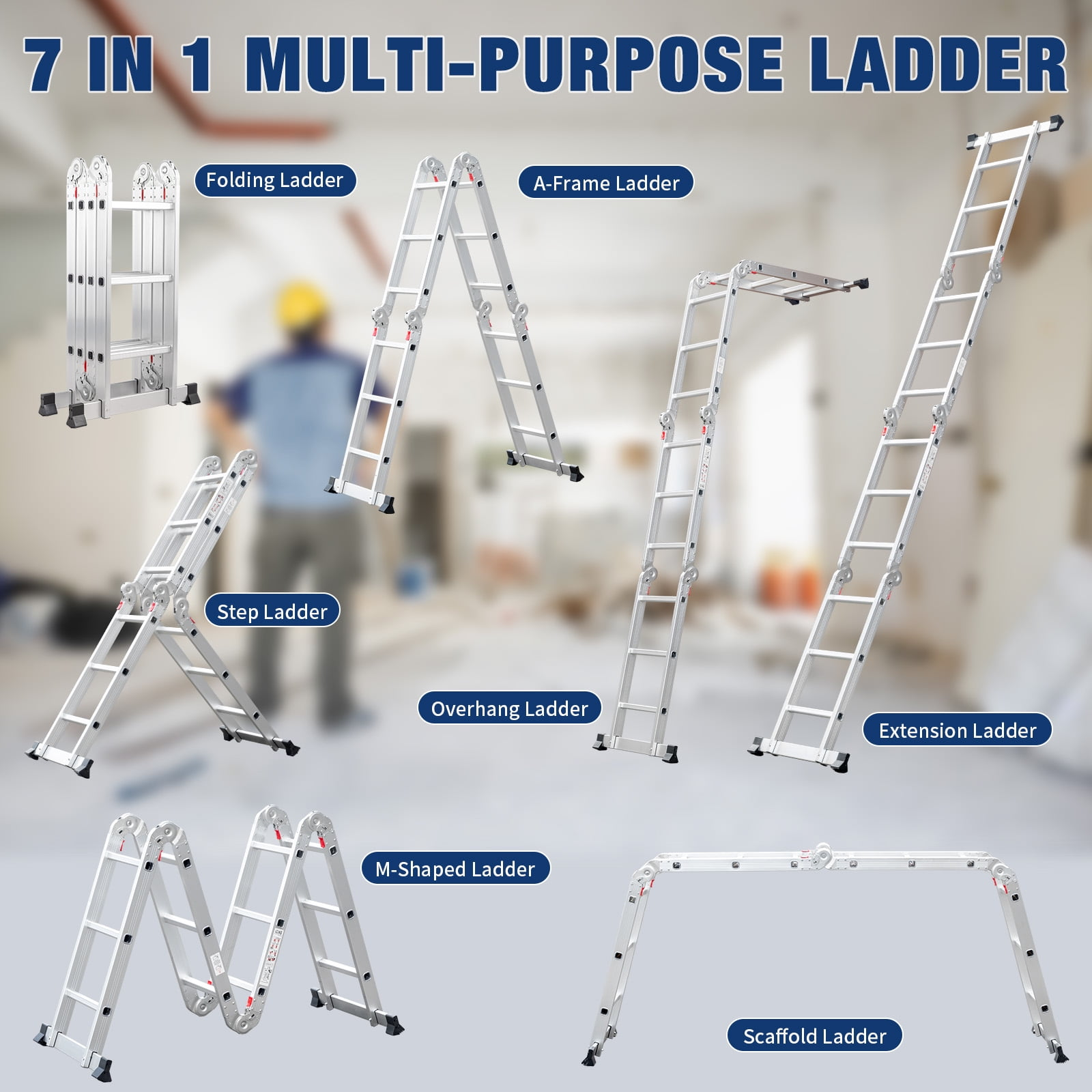 7 IN 1 MULTI-PURPOSE LADDER

Folding Ladder

A-Frame Ladder

Step Ladder

Overhang Ladder

Extension Ladder

M-Shaped Ladder

Scaffold Ladder